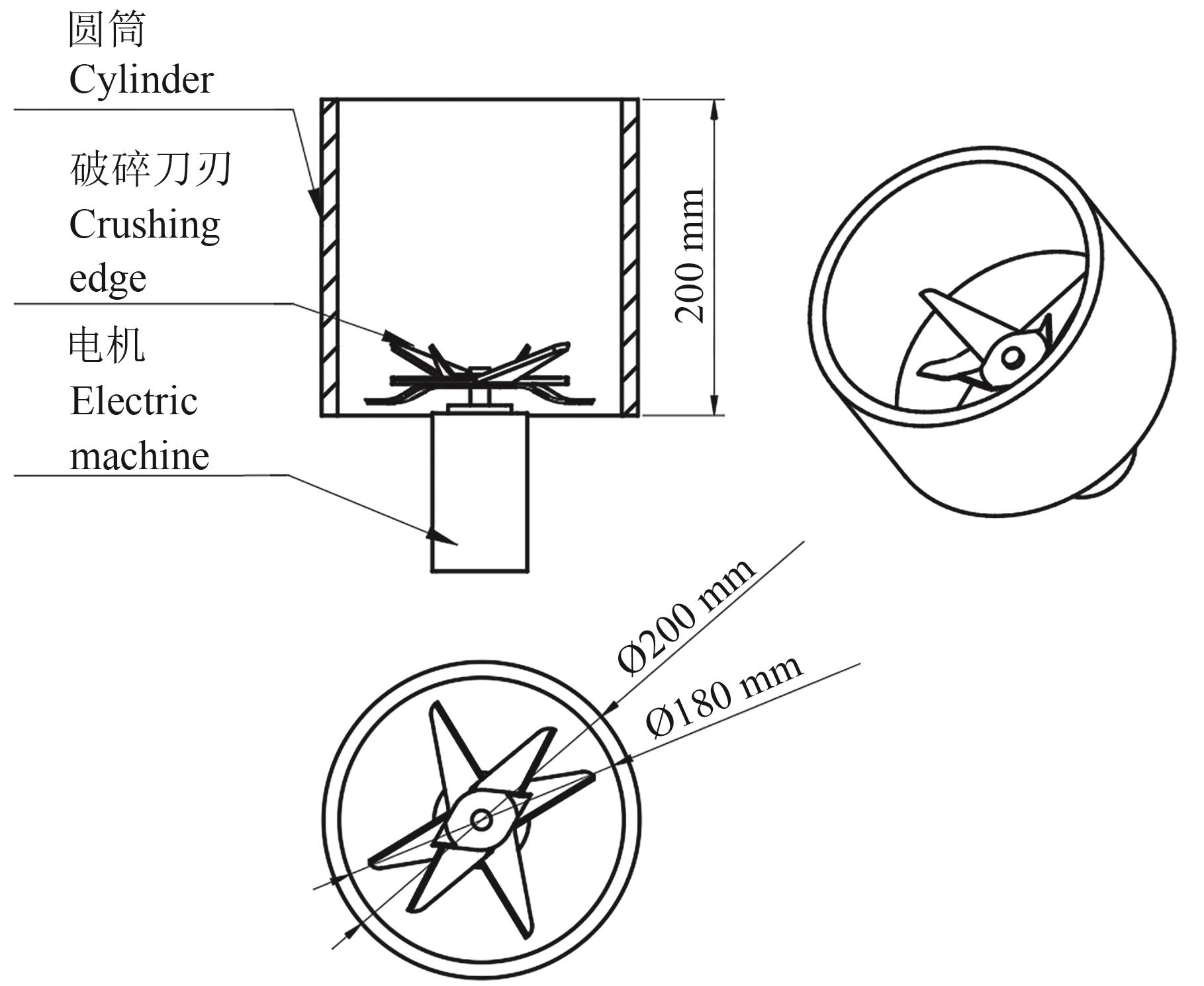 圆筒
Cylinder

破碎刀刃
Crushing edge

电机
Electric machine

200 mm

Ø200 mm

Ø180 mm