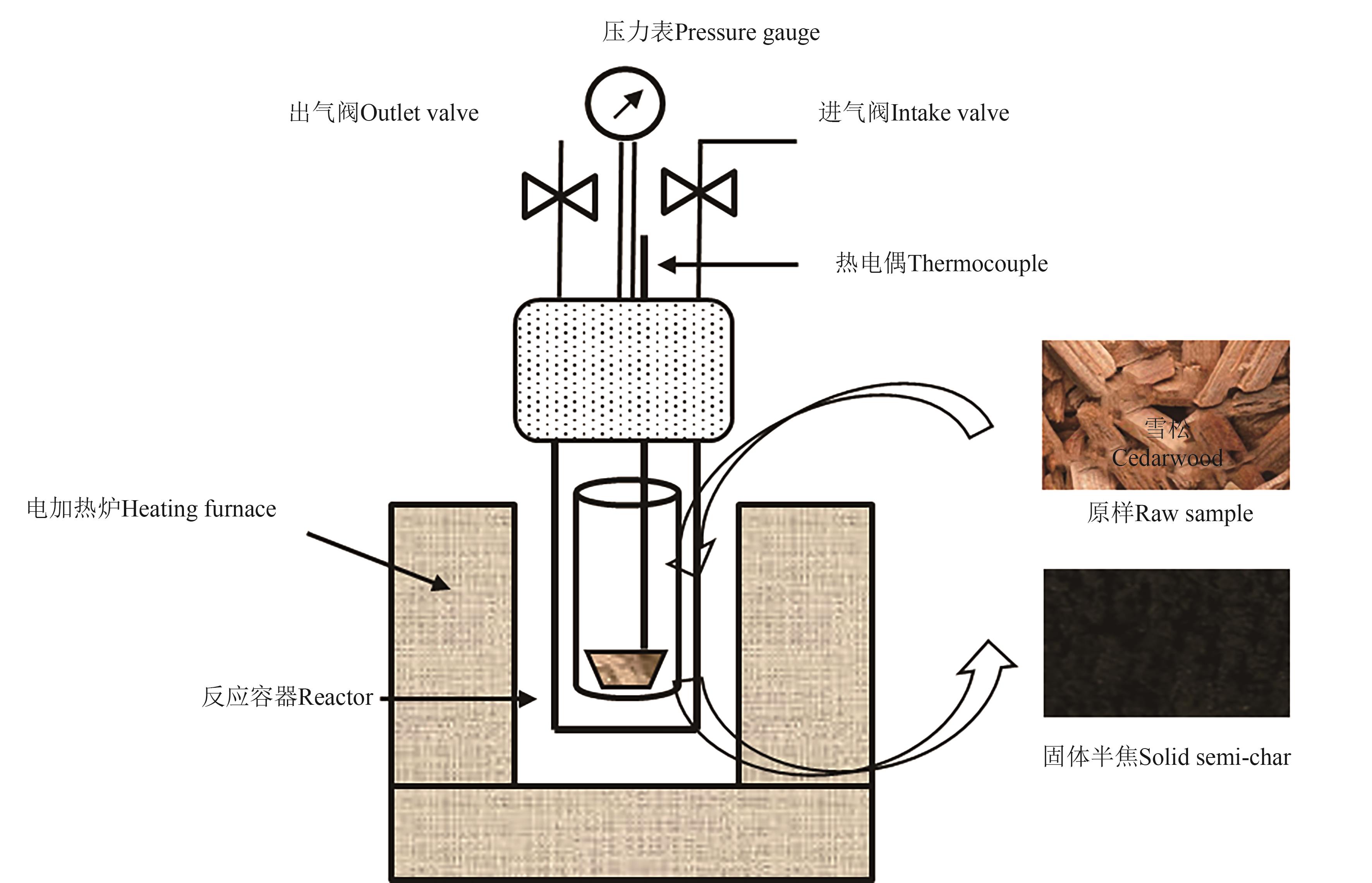 压力表Pressure gauge

出气阀Outlet valve

进气阀Intake valve

热电偶Thermocouple

雪松
Cedarwood

原样Raw sample

电加热炉Heating furnace

反应容器Reactor

固体半焦Solid semi-char