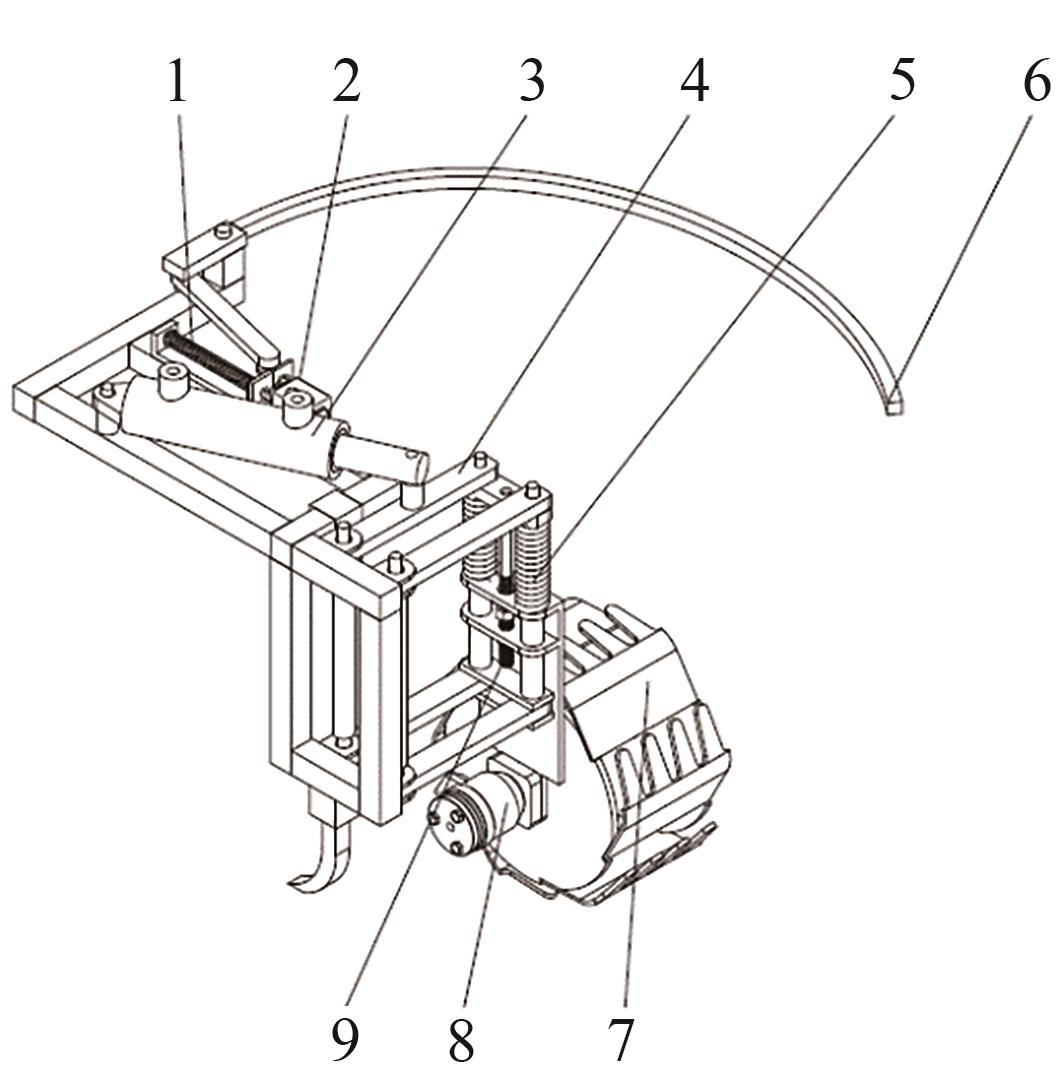 1 2 3 4 5 6

9 8 7