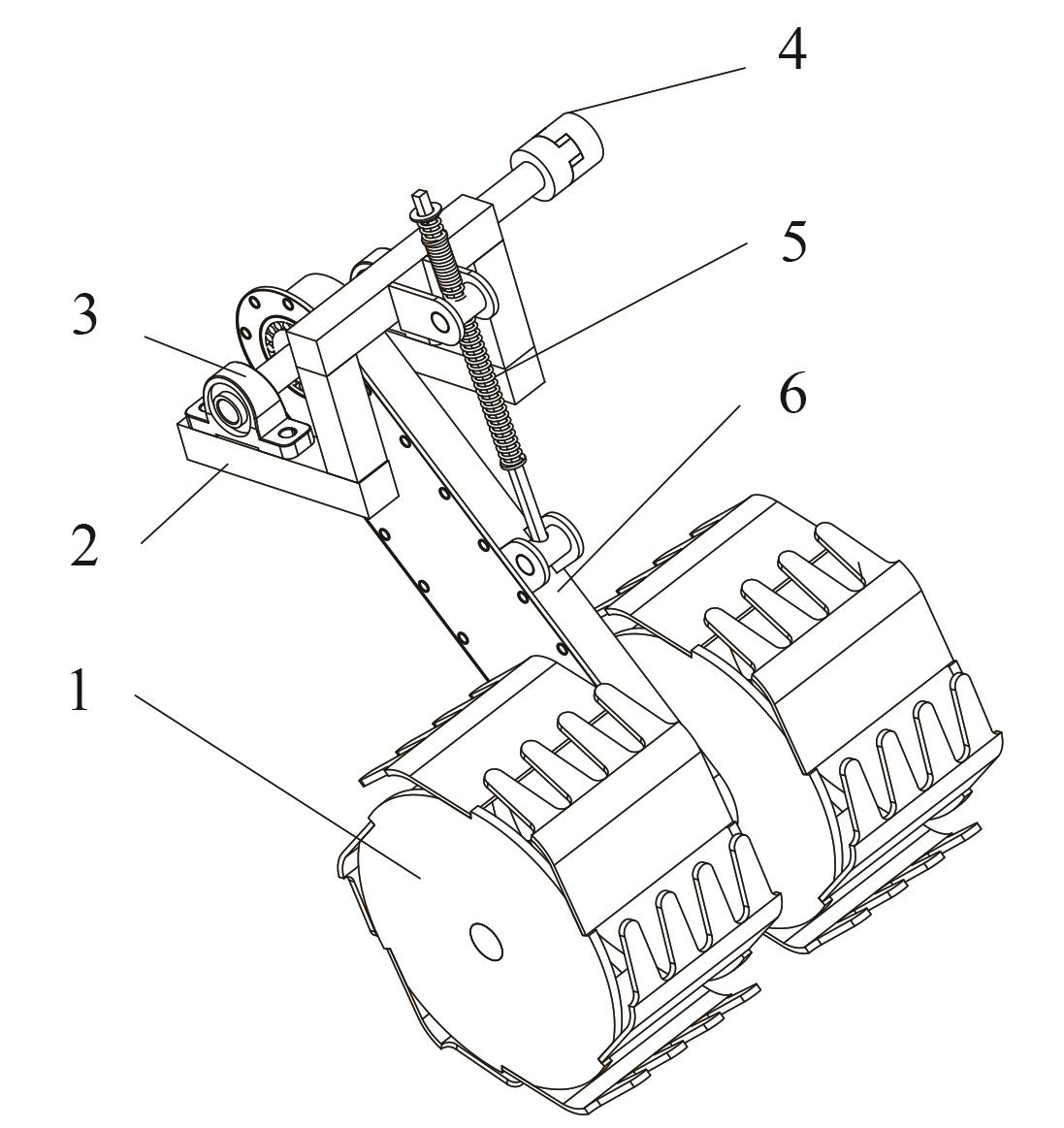 4
5
3
6
2
1