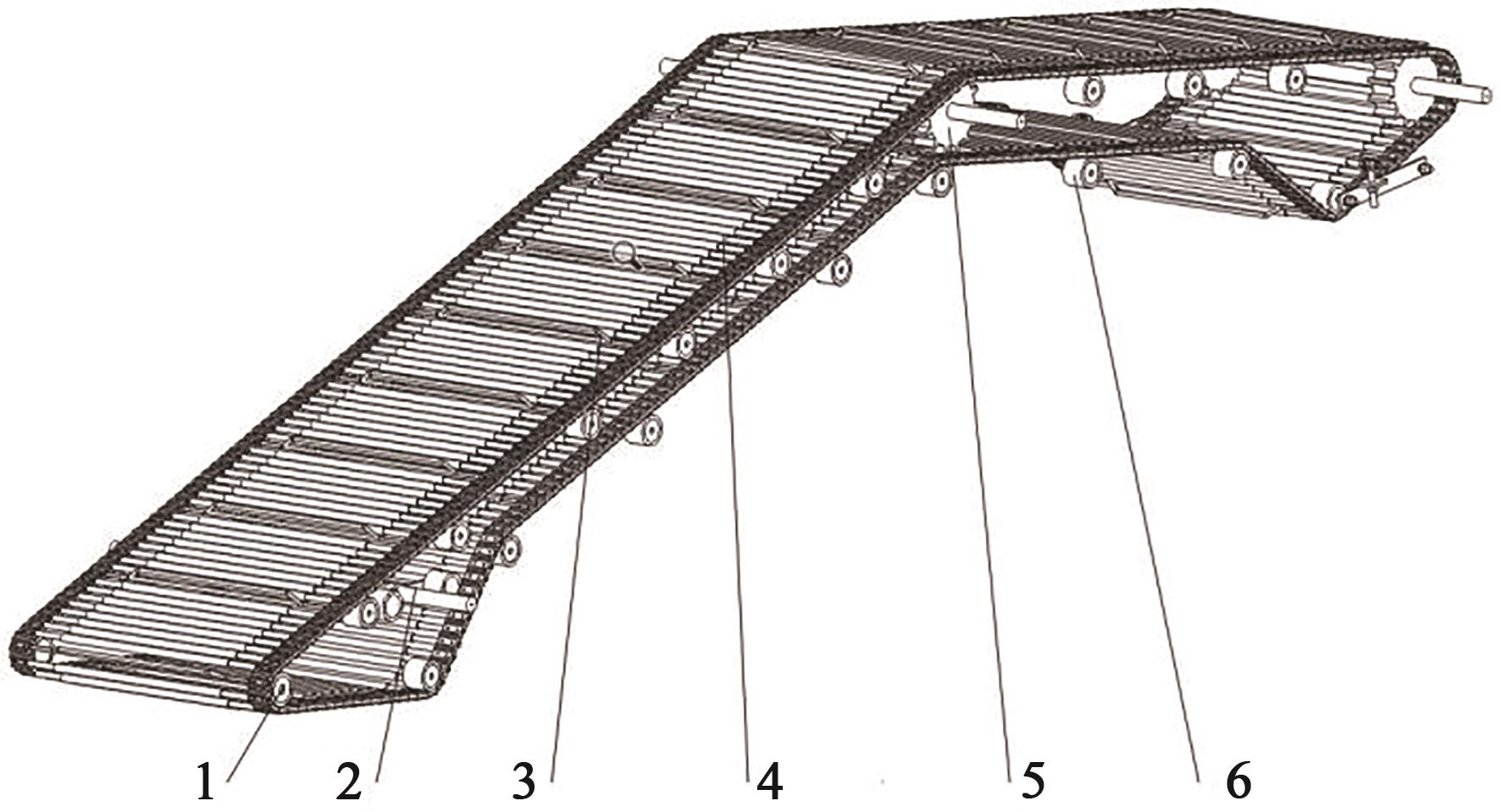 1 2 3 4 5 6