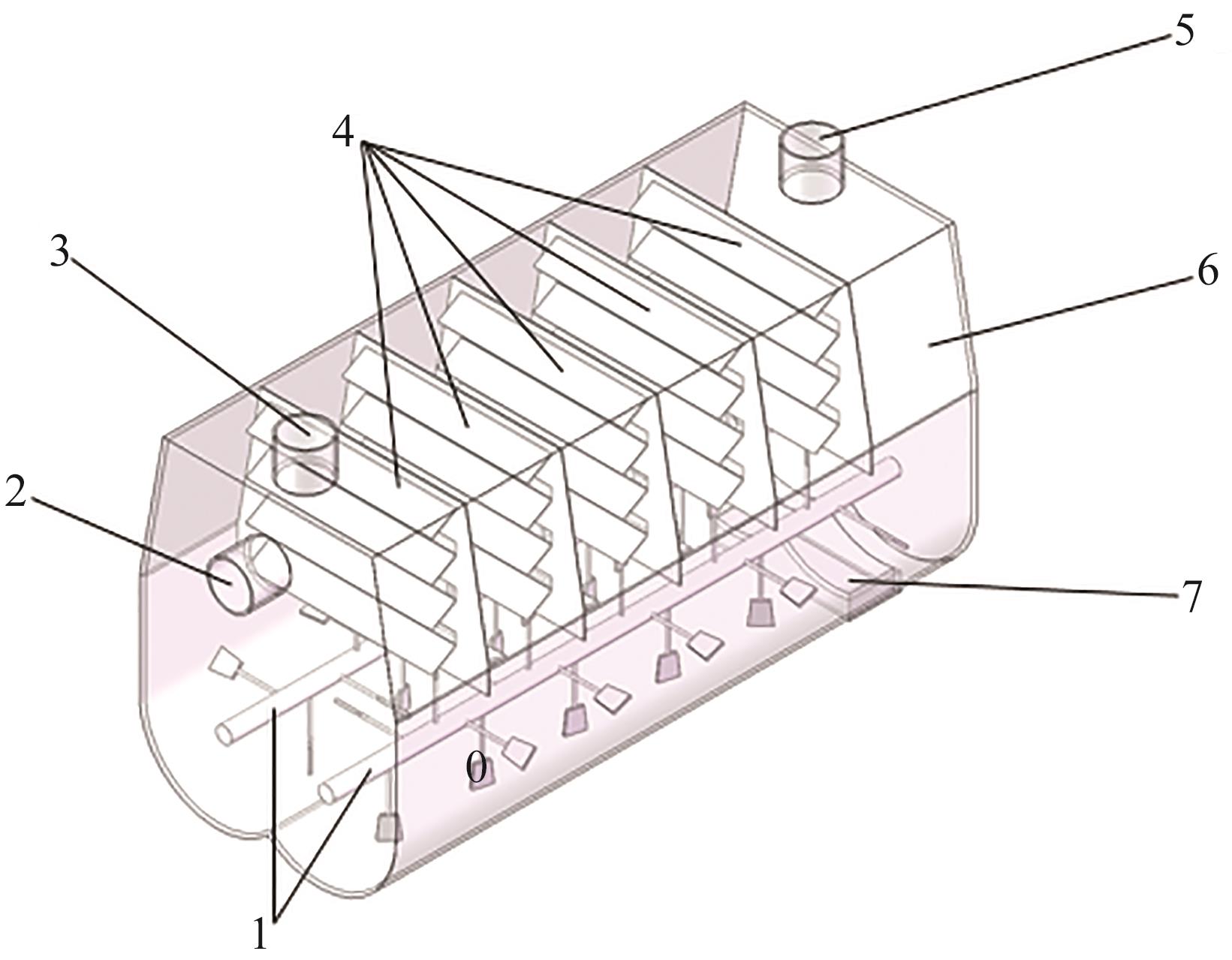 5
4
3
6
2
7
0
1