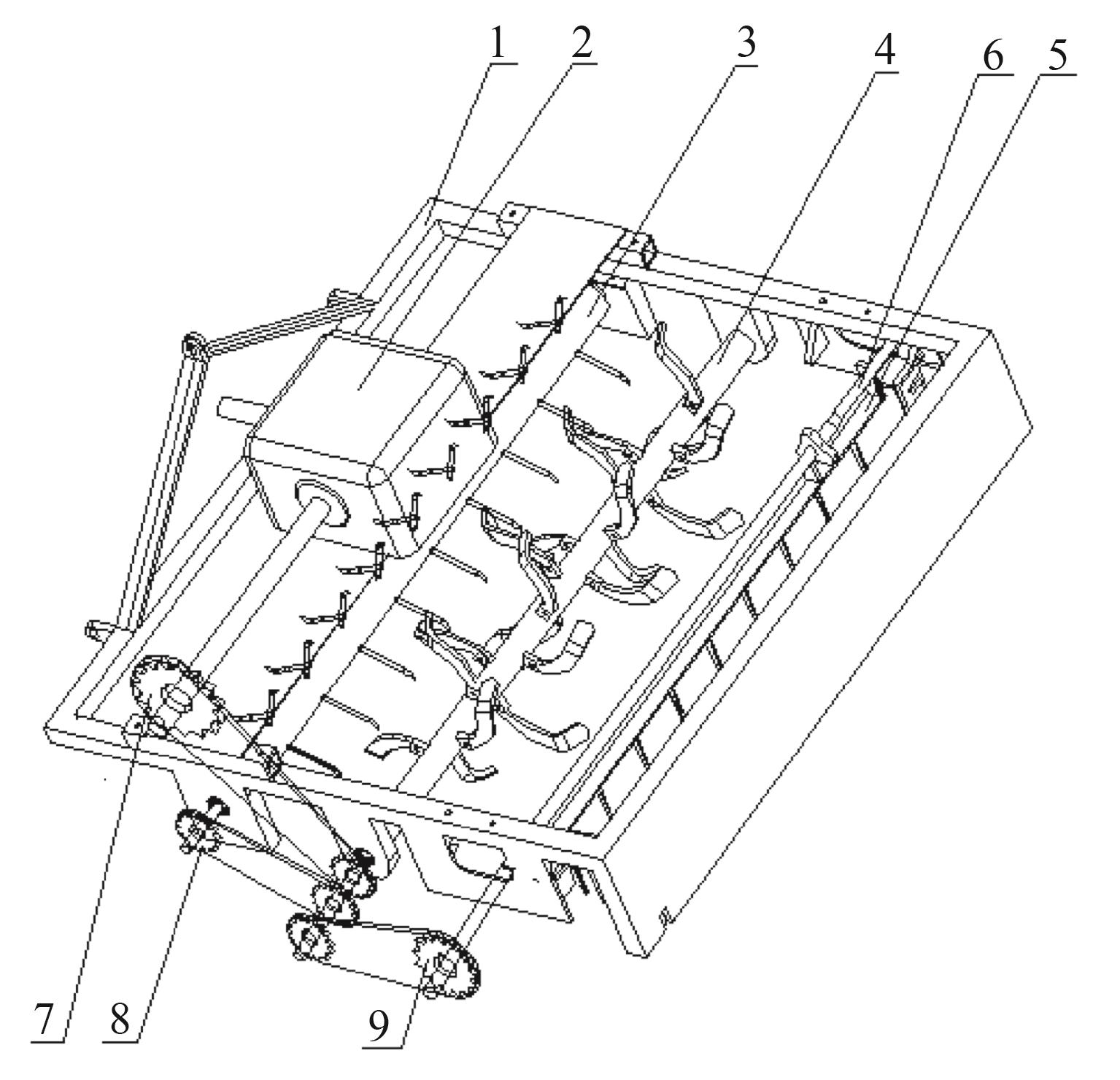 1 2 3 4 6 5

7 8 9