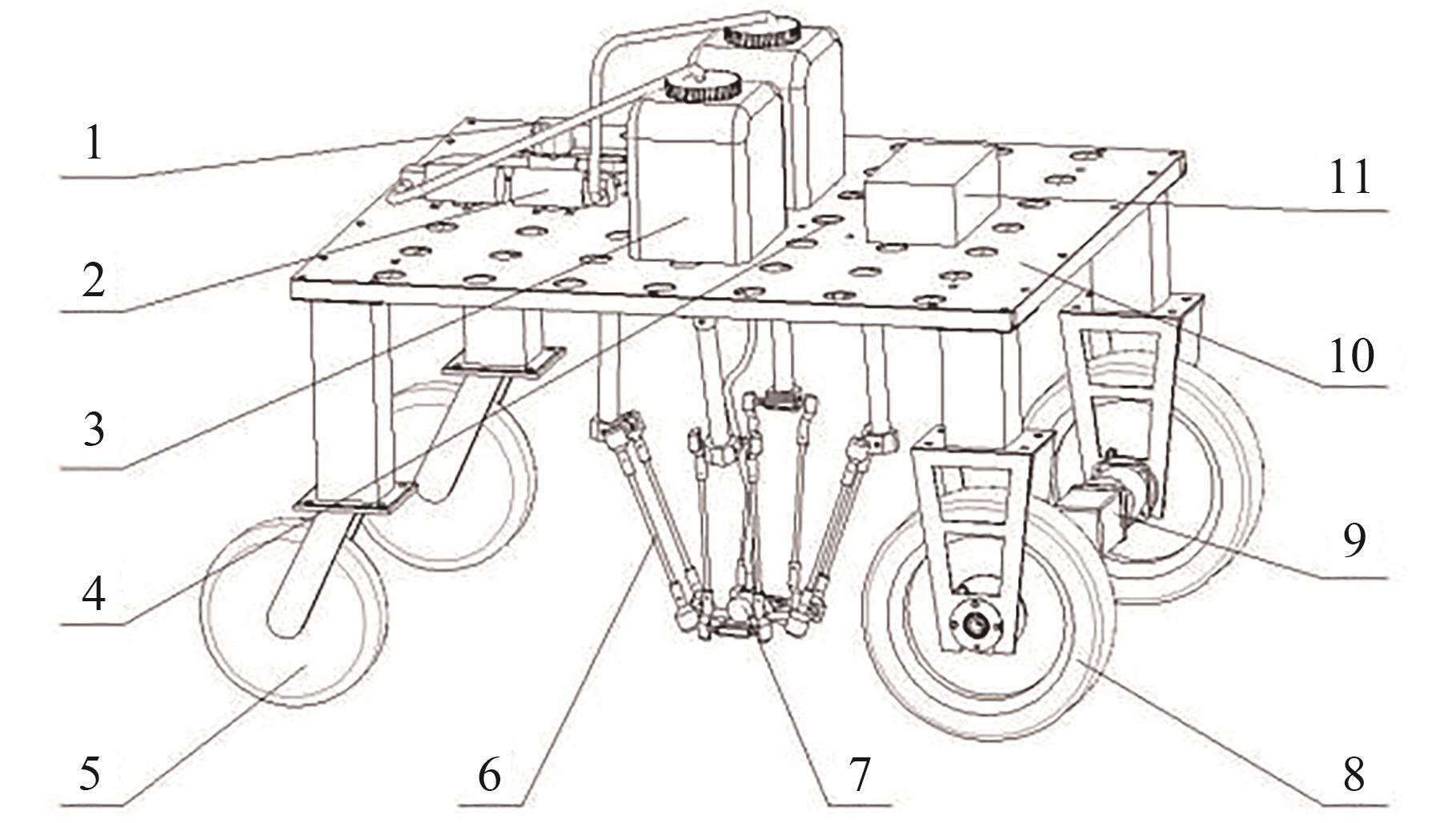 1
2
3
4
5
6
7
8
9
10
11