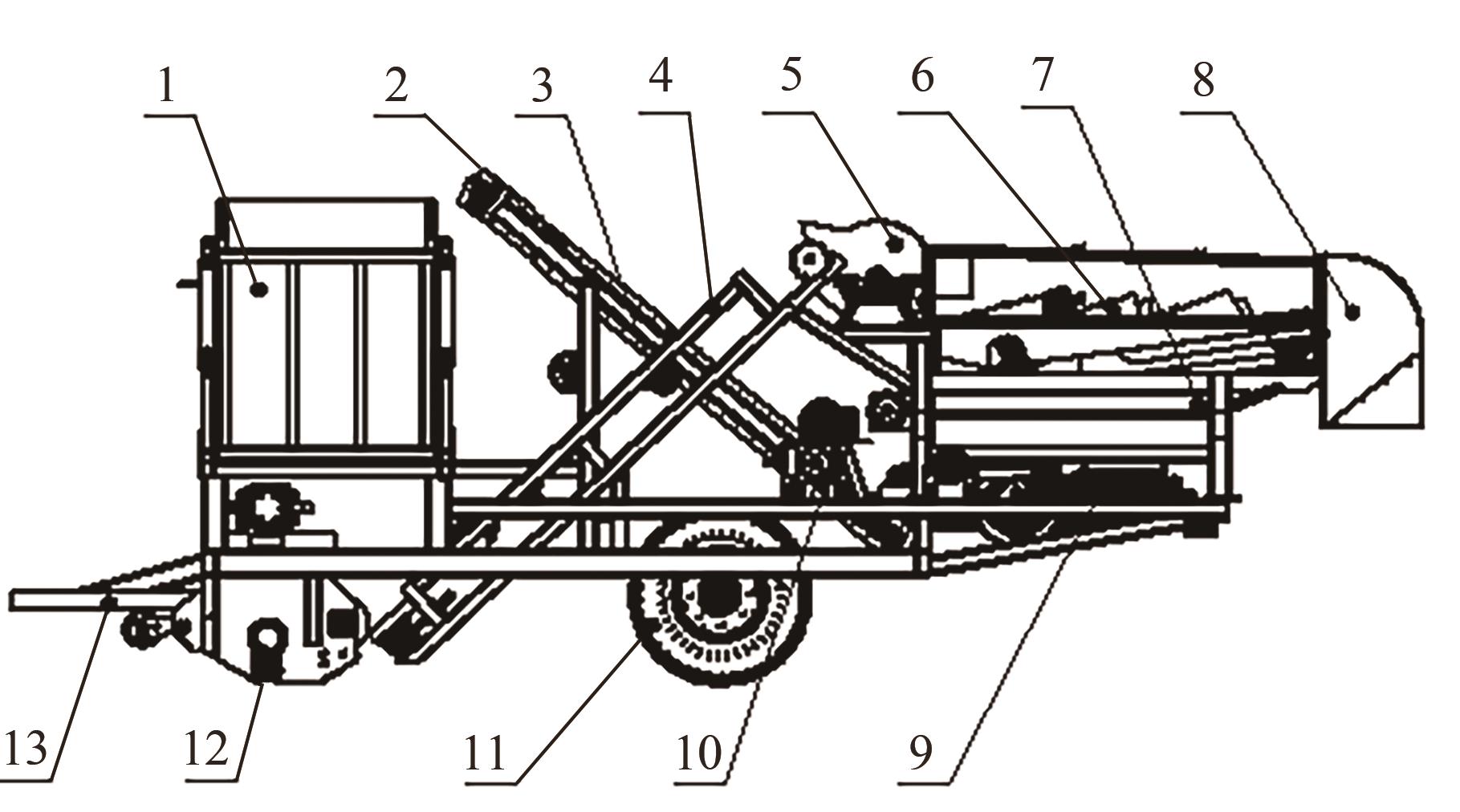 1
2
3
4
5
6
7
8
13
12
11
10
9