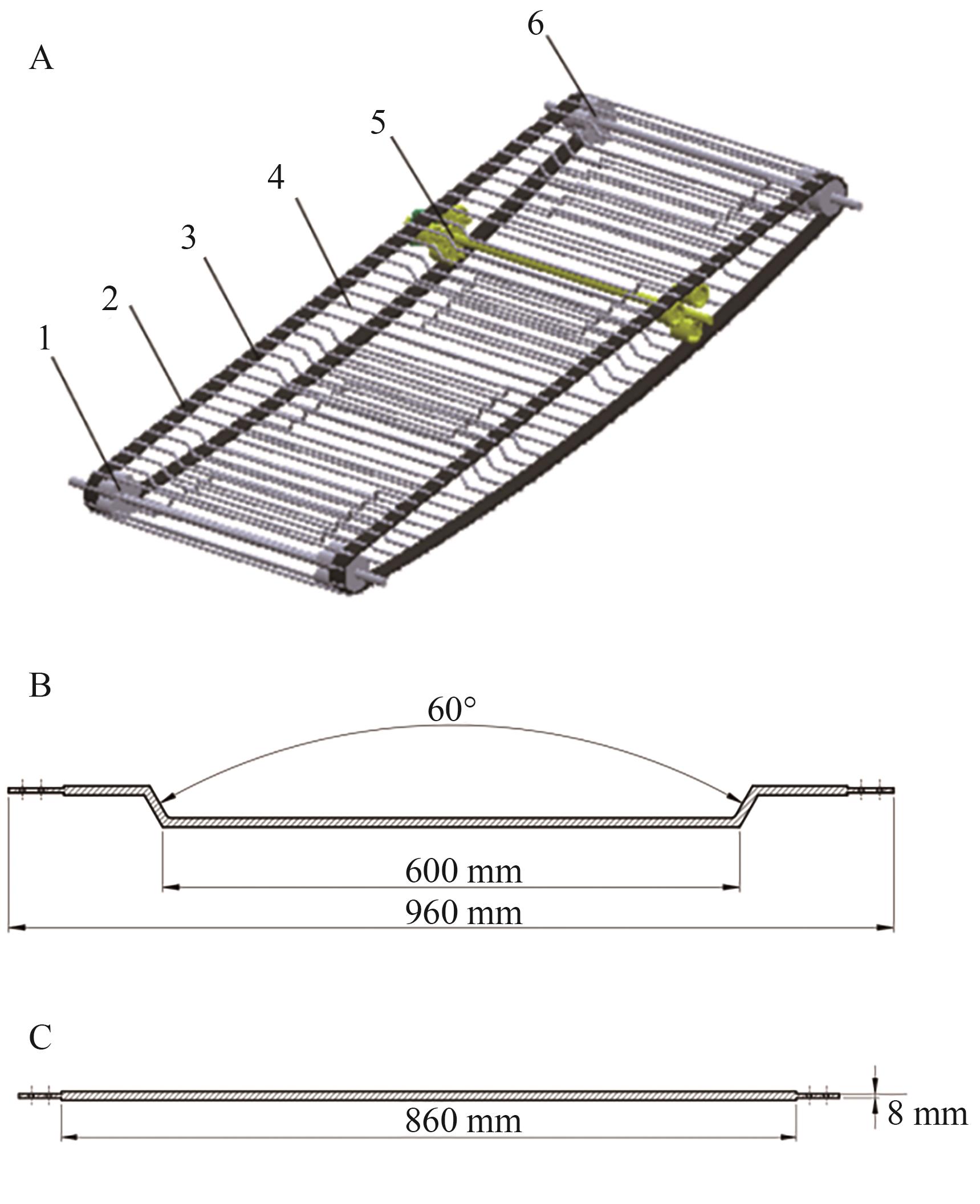 A

6
5
4
3
2
1

B

60°

600 mm
960 mm

C

860 mm
8 mm