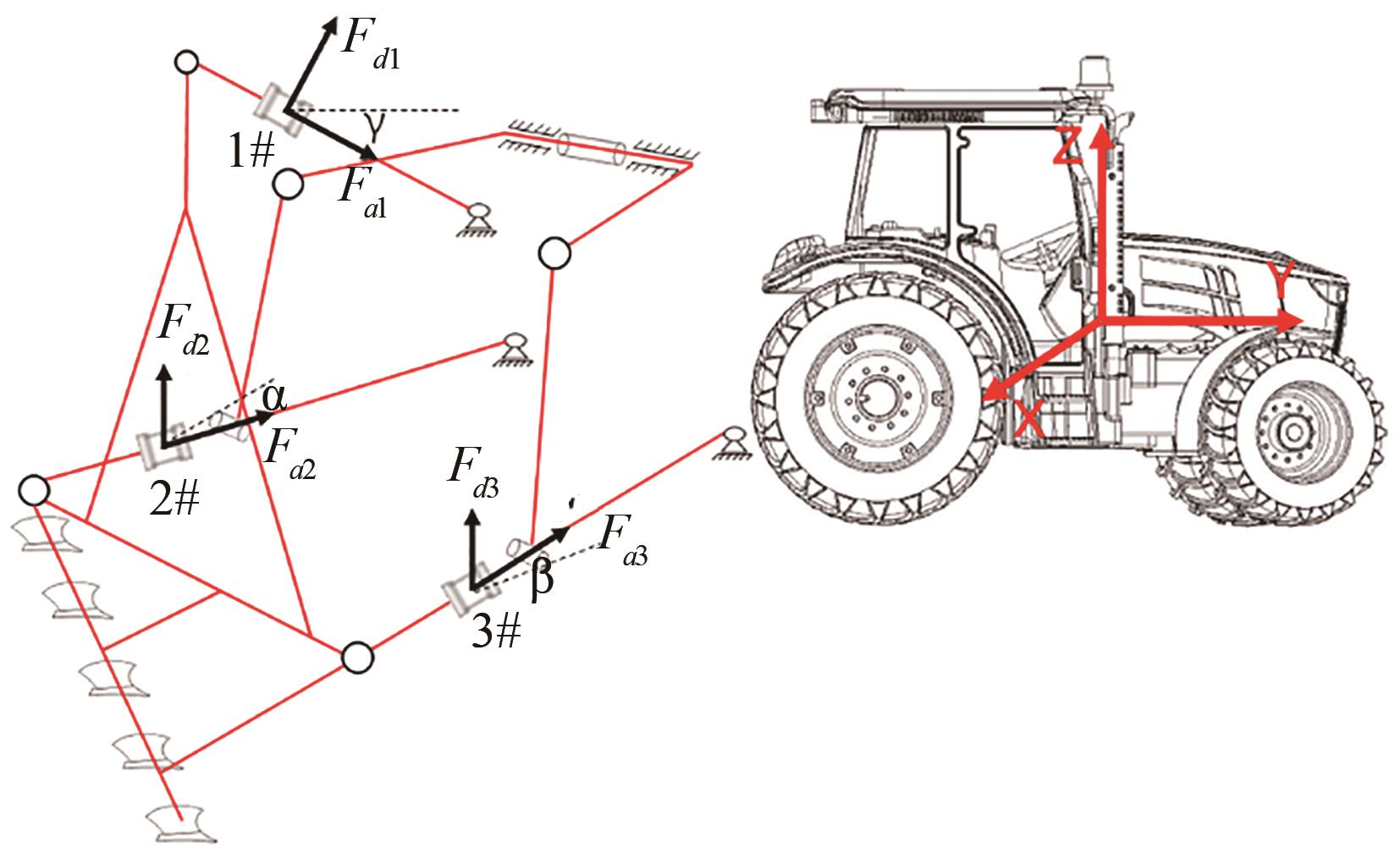 $F_{d1}$
$\gamma$
1#
$F_{a1}$
$F_{d2}$
$\alpha$
$F_{a2}$
2#
$F_{d3}$
$F_{a3}$
$\beta$
3#
Z
Y
X