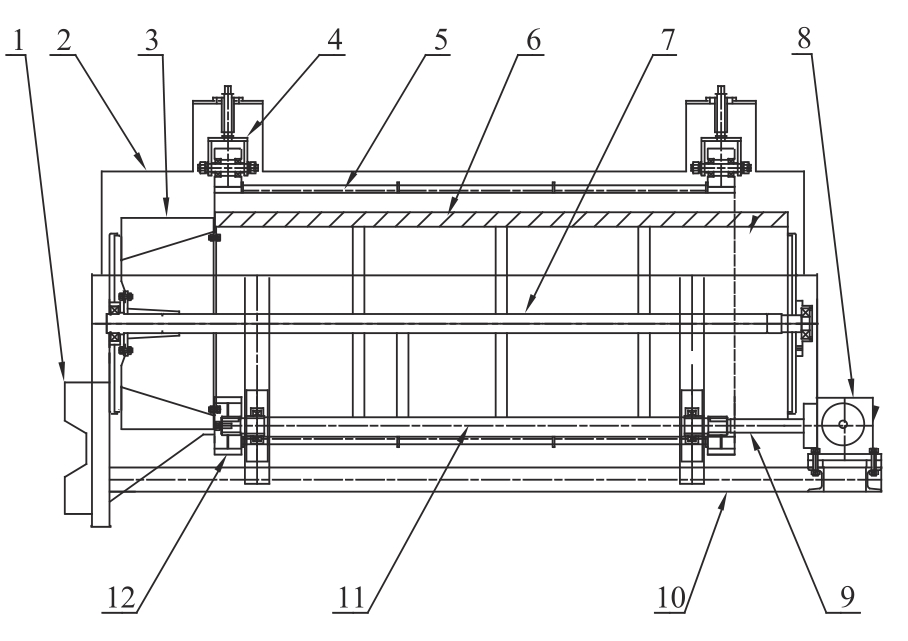 1 2 3 4 5 6 7 8

12 11 10 9