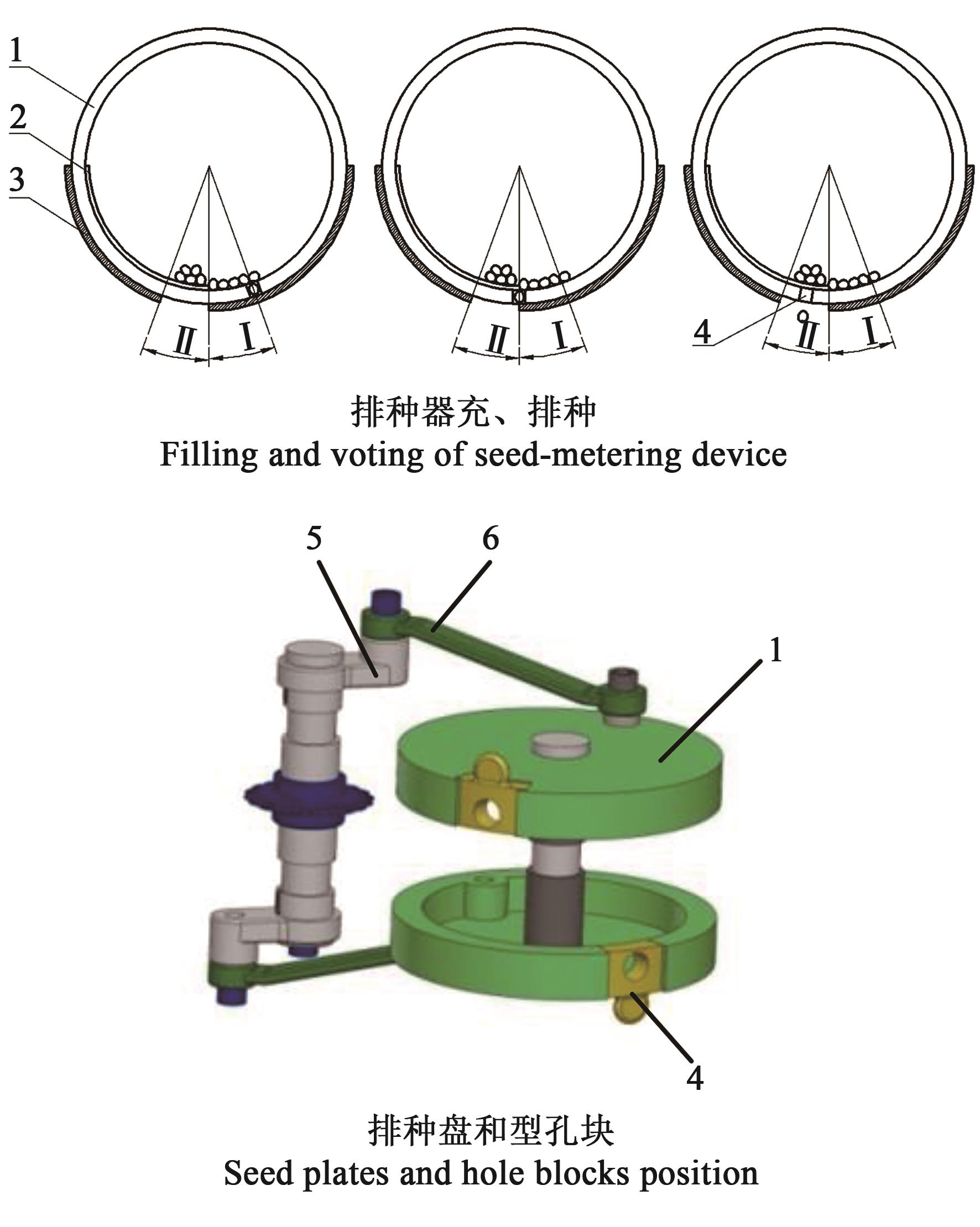 1
2
3

II I

II I

4

II I

排种器充、排种
Filling and voting of seed-metering device

5
6
1
4

排种盘和型孔块
Seed plates and hole blocks position