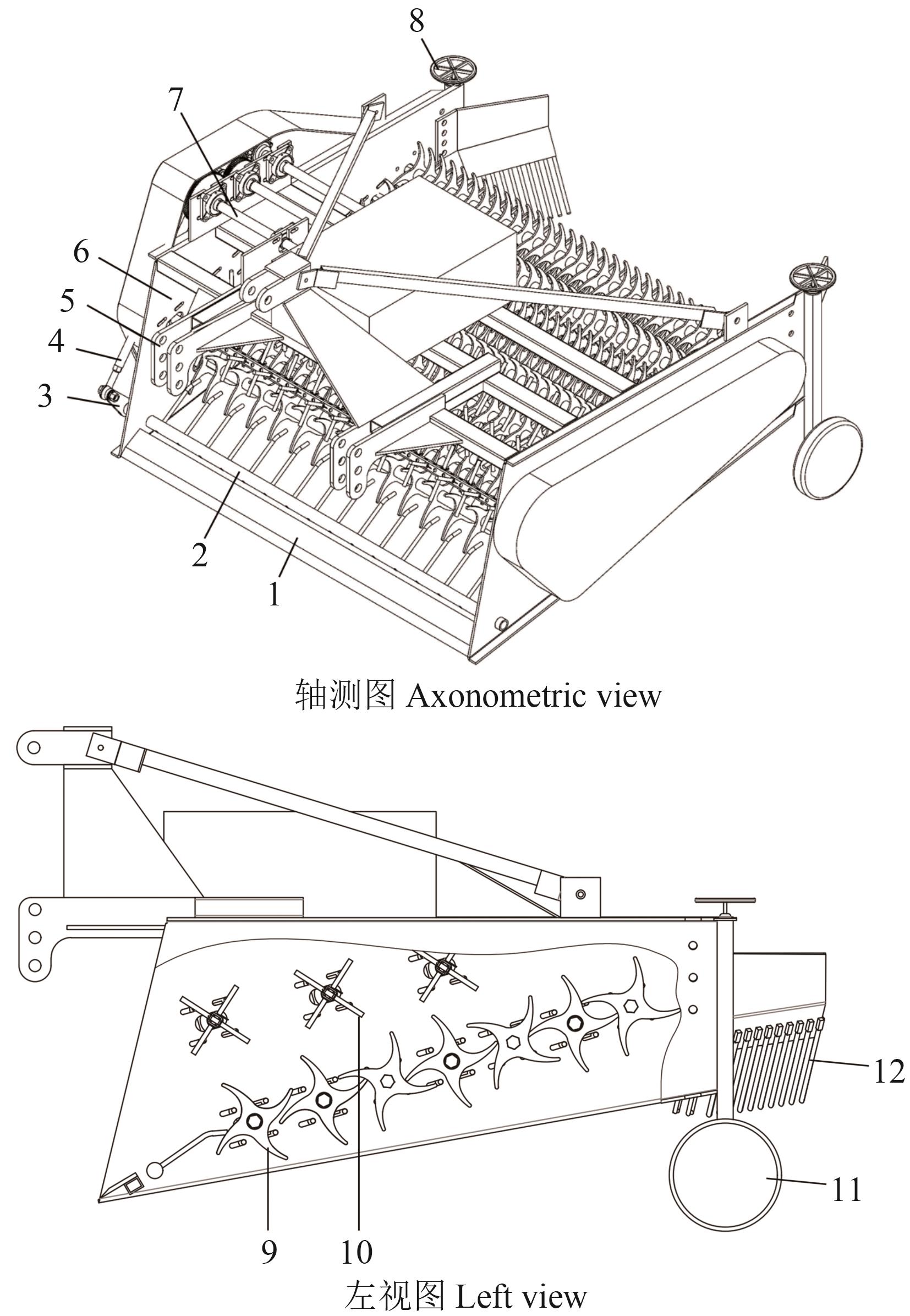 8

7

6

5

4

3

2

1

轴测图 Axonometric view

12

11

9

10

左视图 Left view