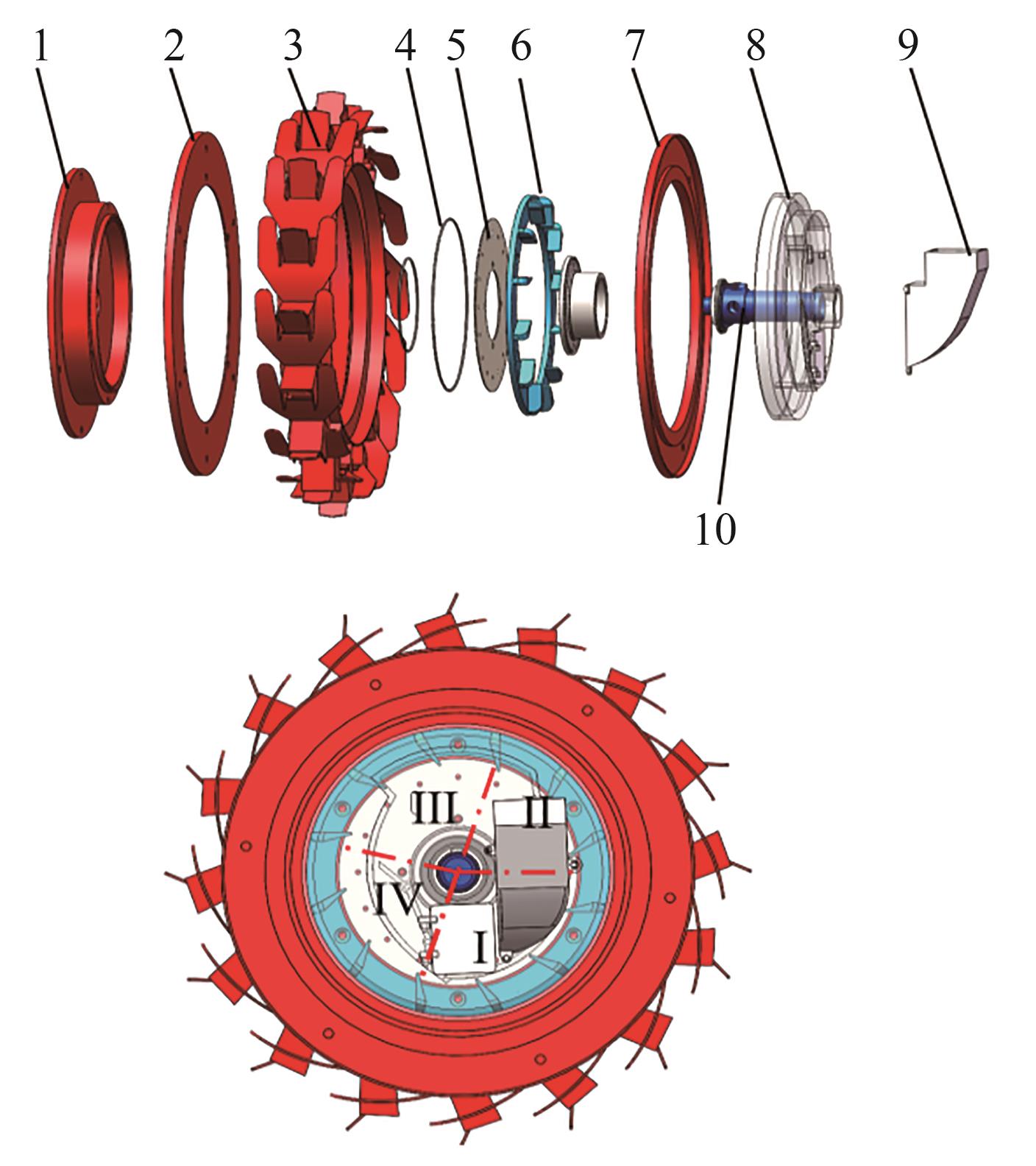 1 2 3 4 5 6 7 8 9

10

III II

IV

I