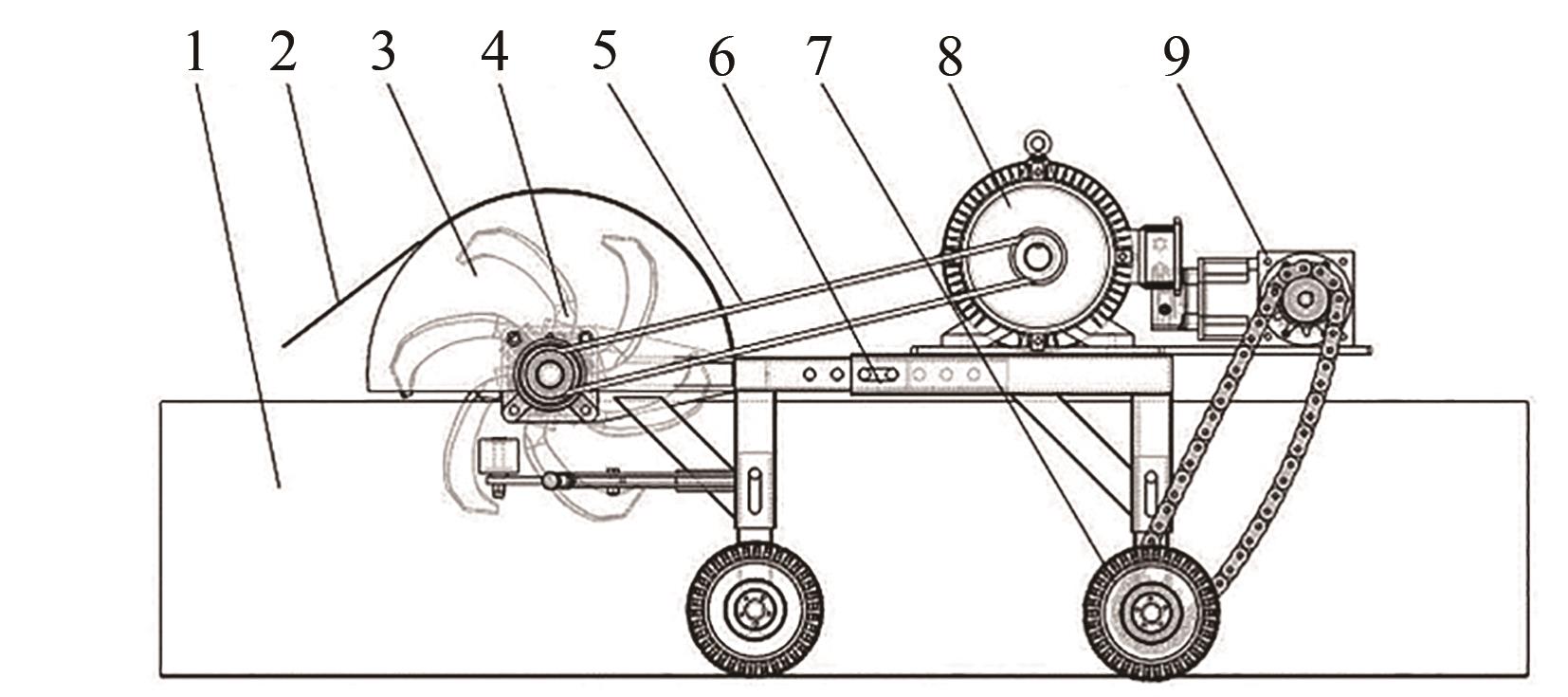 1 2 3 4 5 6 7 8 9