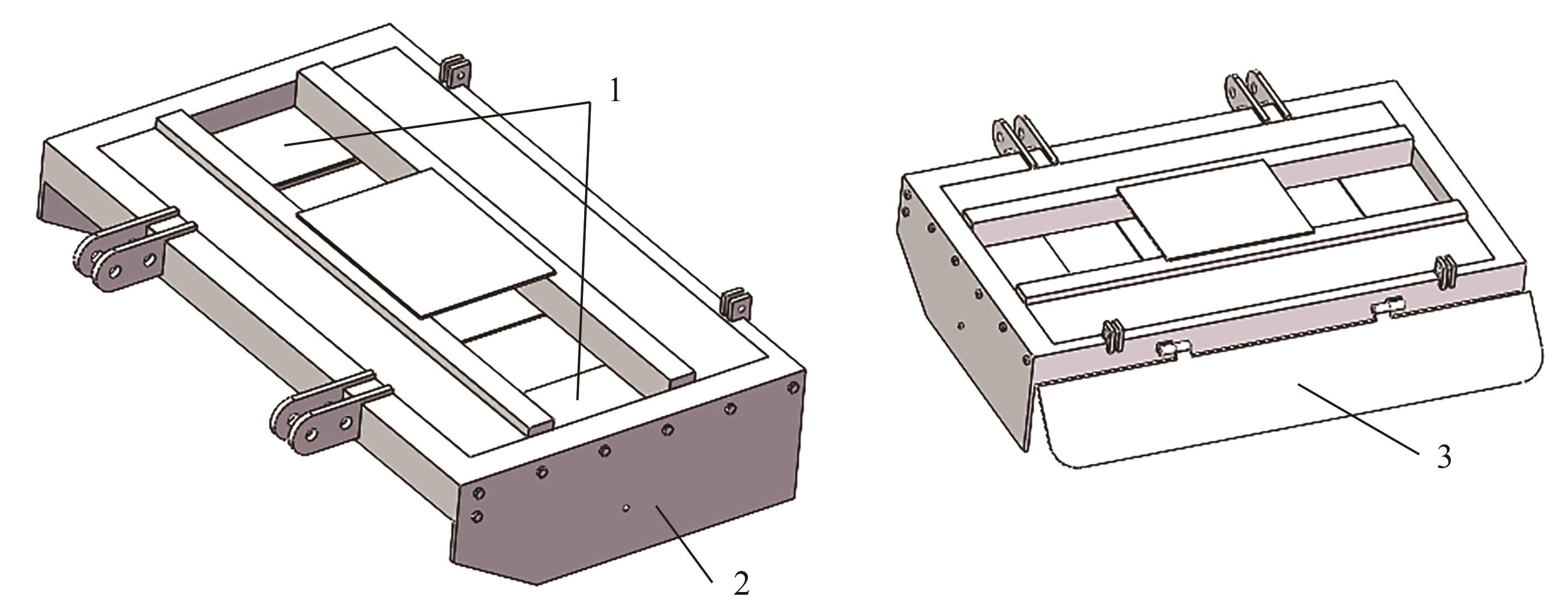 1
2
3