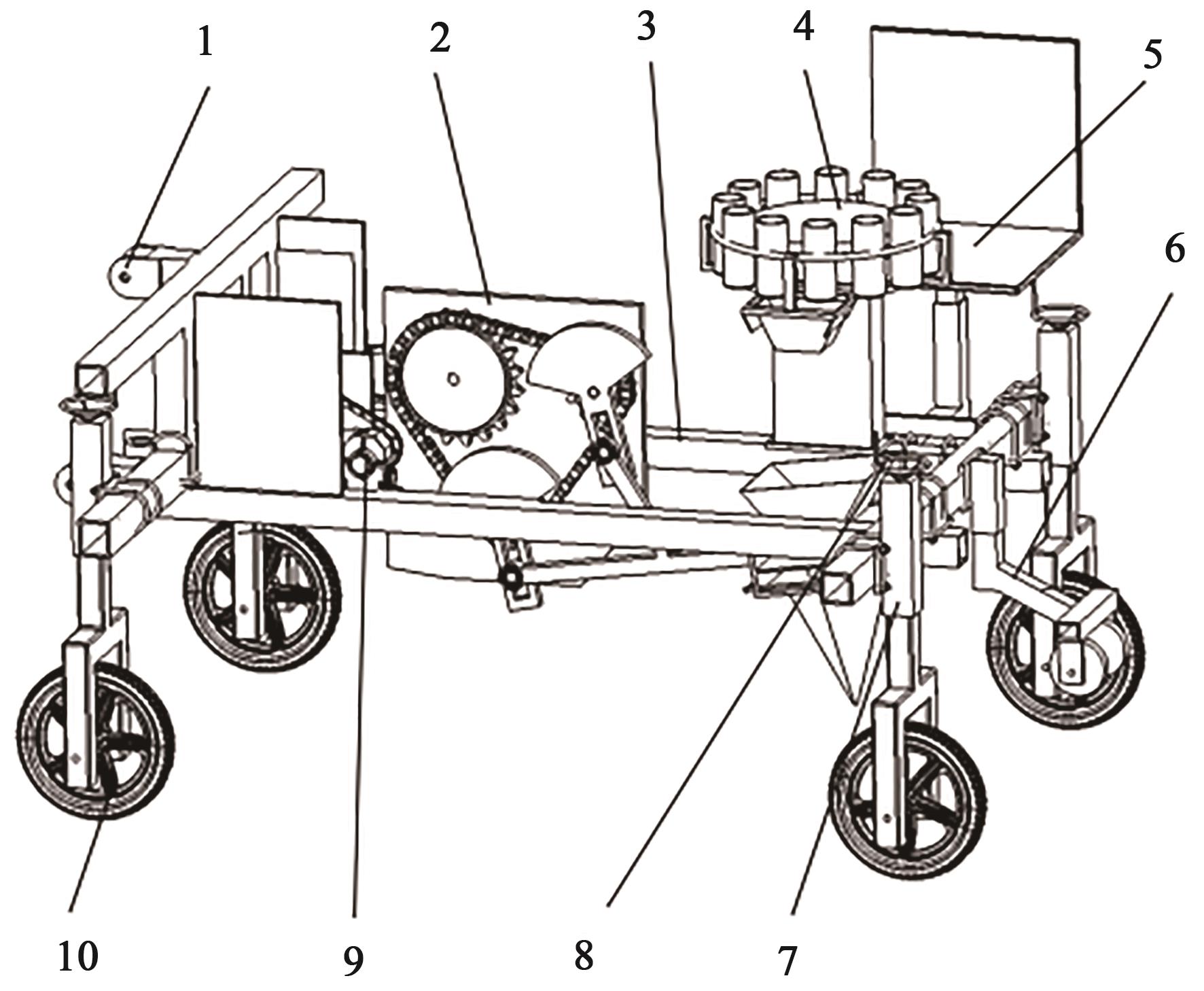 1
2
3
4
5
6
10
9
8
7