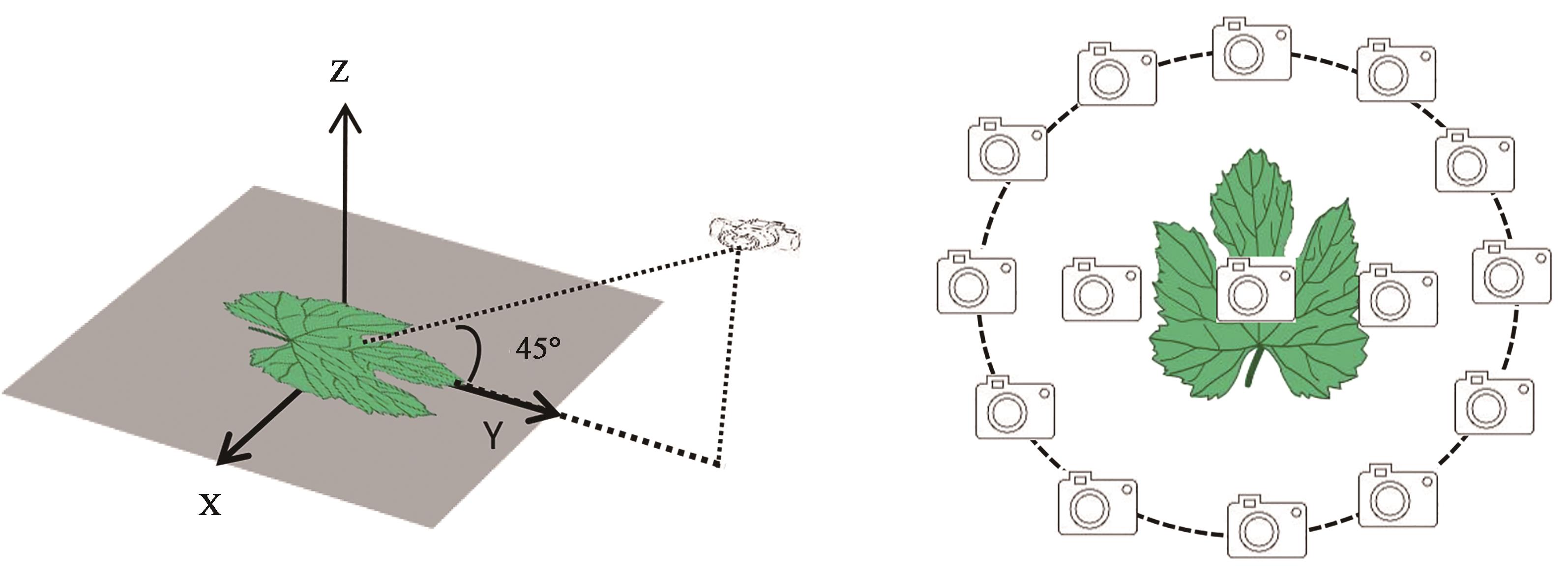 Z
45°
Y
X