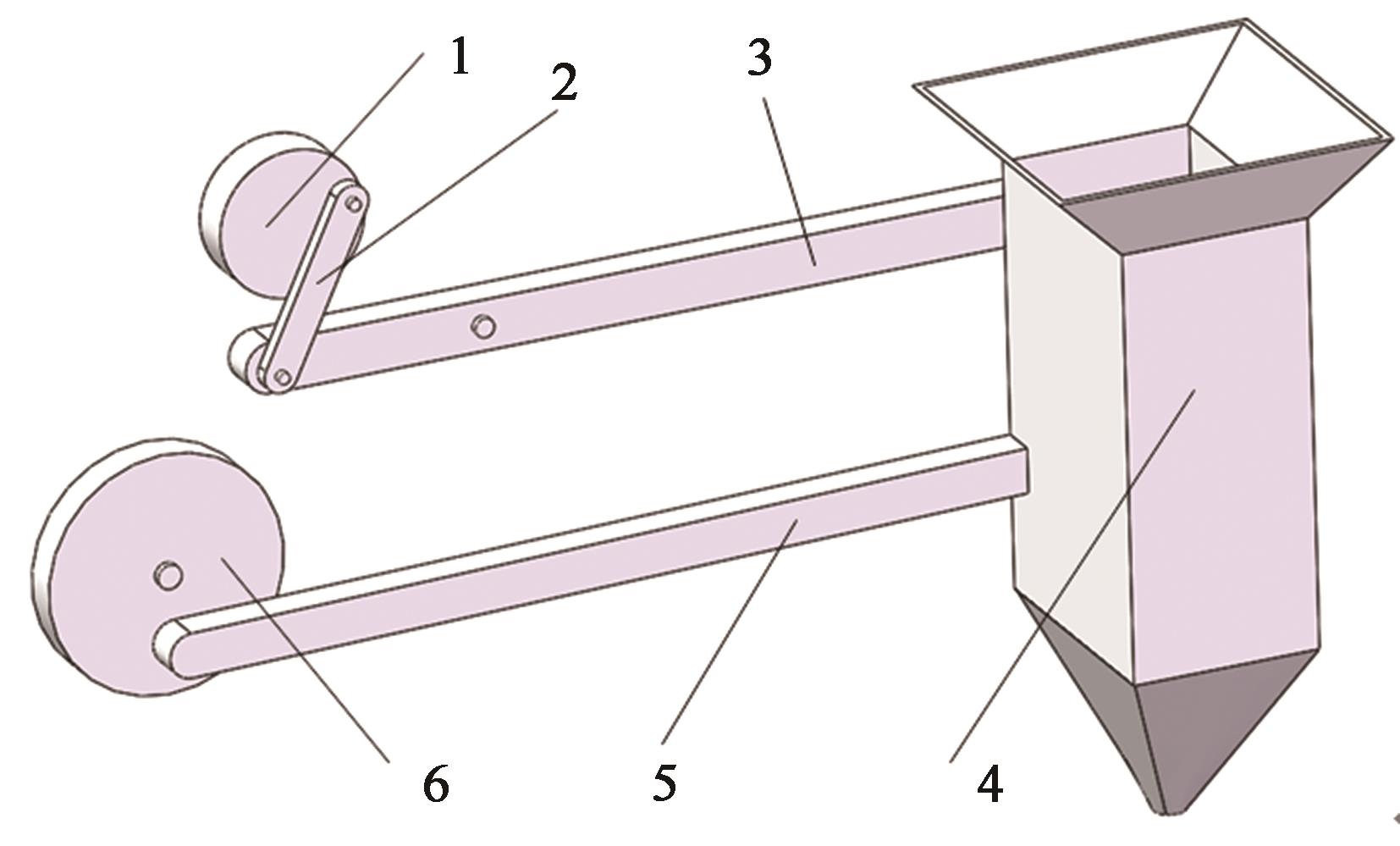 1
2
3
6
5
4