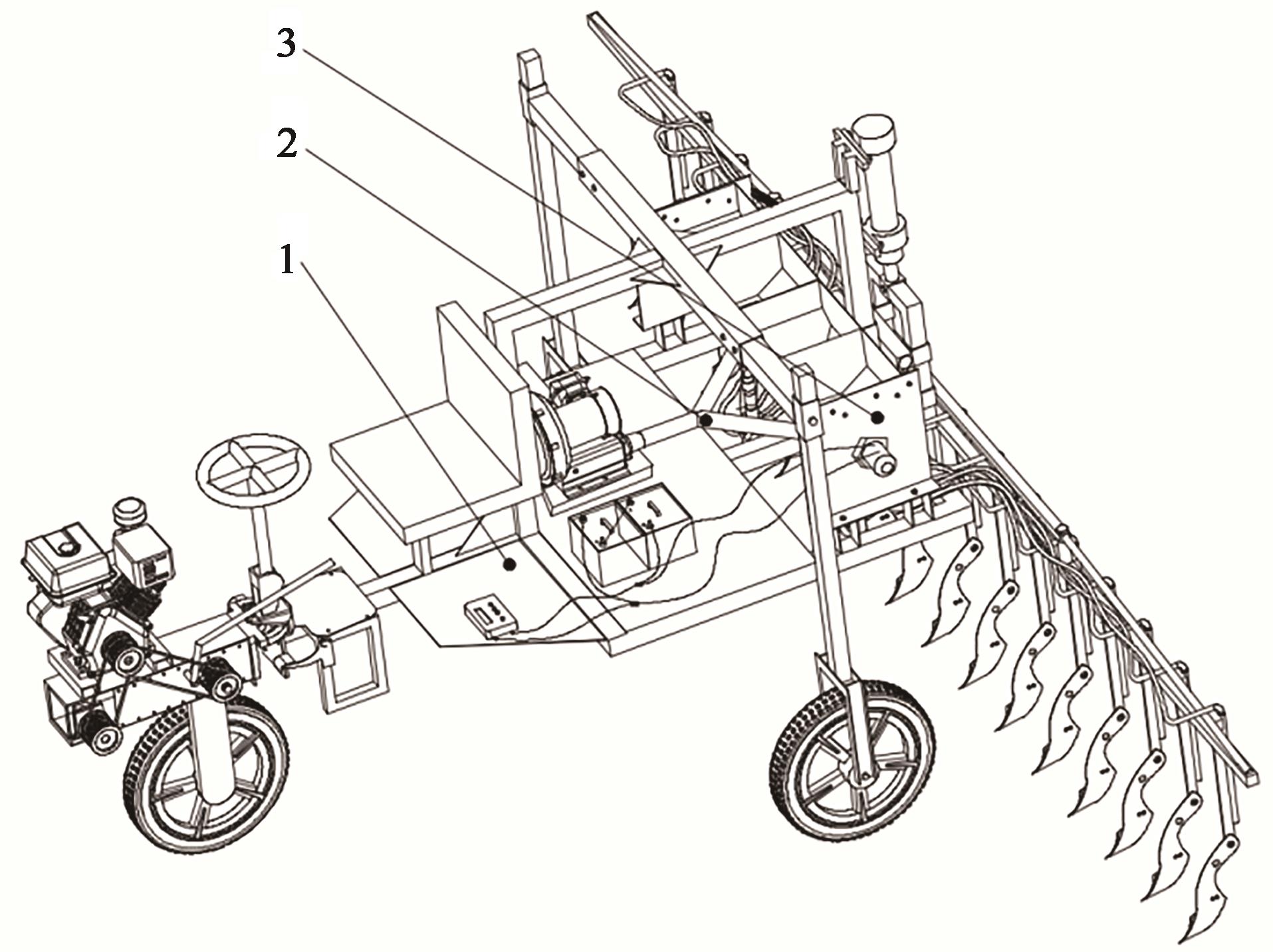 3
2
1