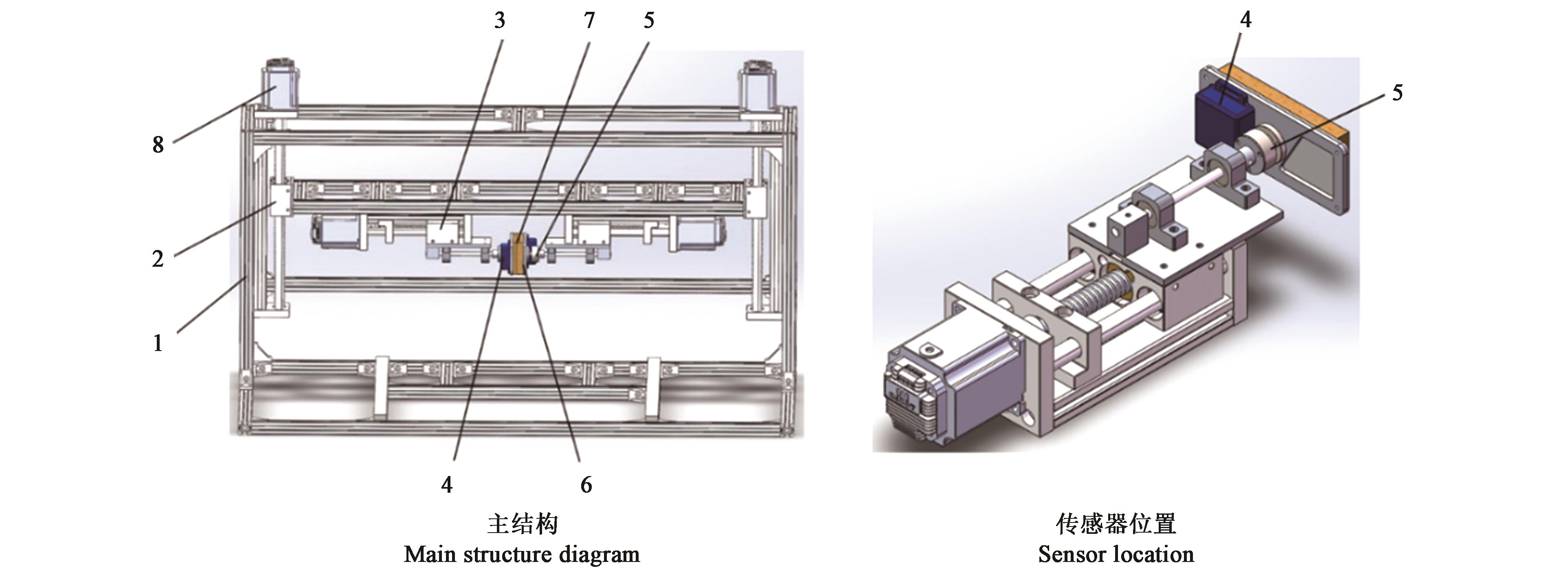 3 7 5

8

2

1

4 6

主结构
Main structure diagram

4

5

传感器位置
Sensor location