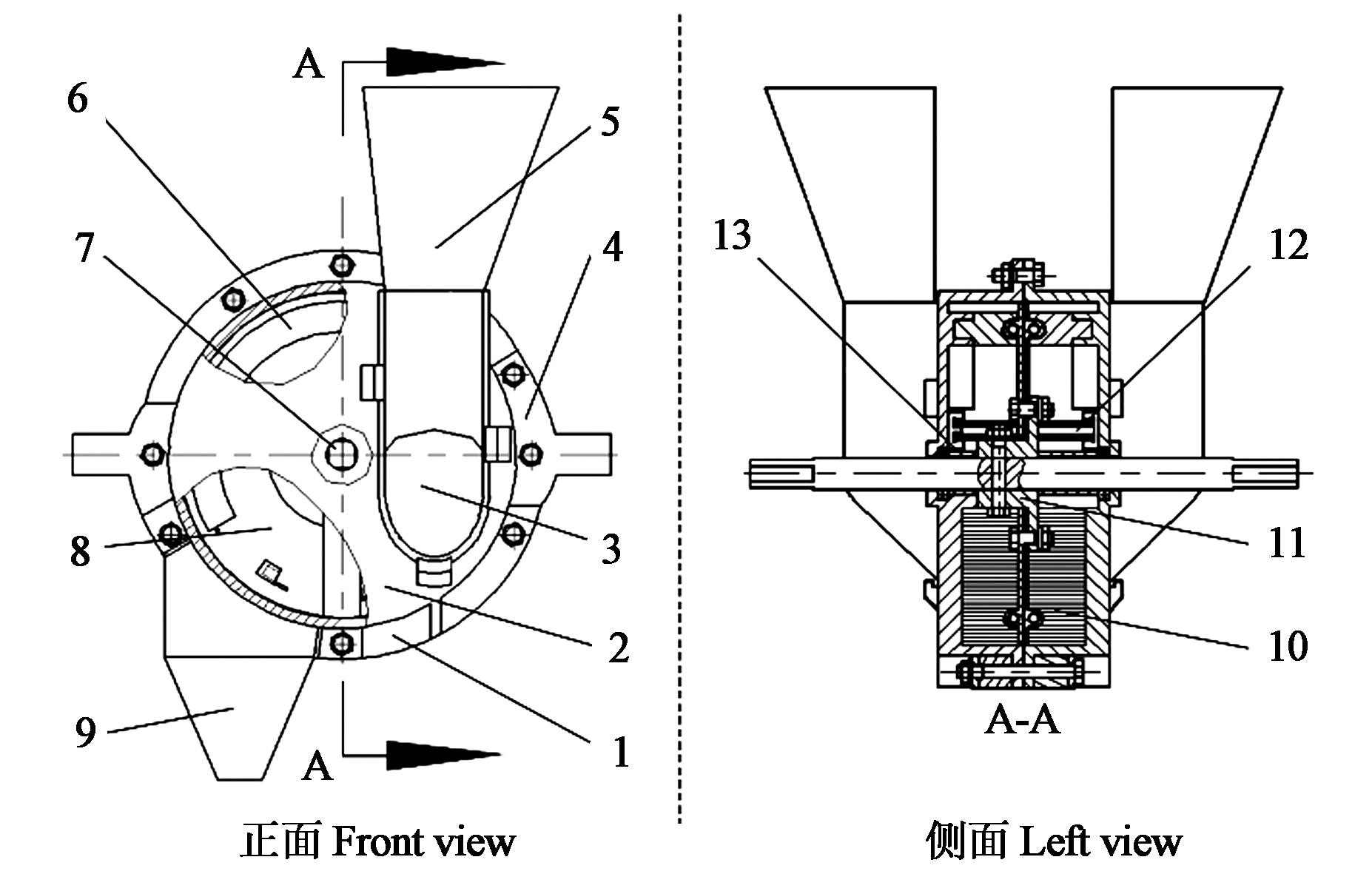 A
6
5
7
4
8
3
2
9
1
A
正面 Front view

13
12
11
10
A-A
侧面 Left view