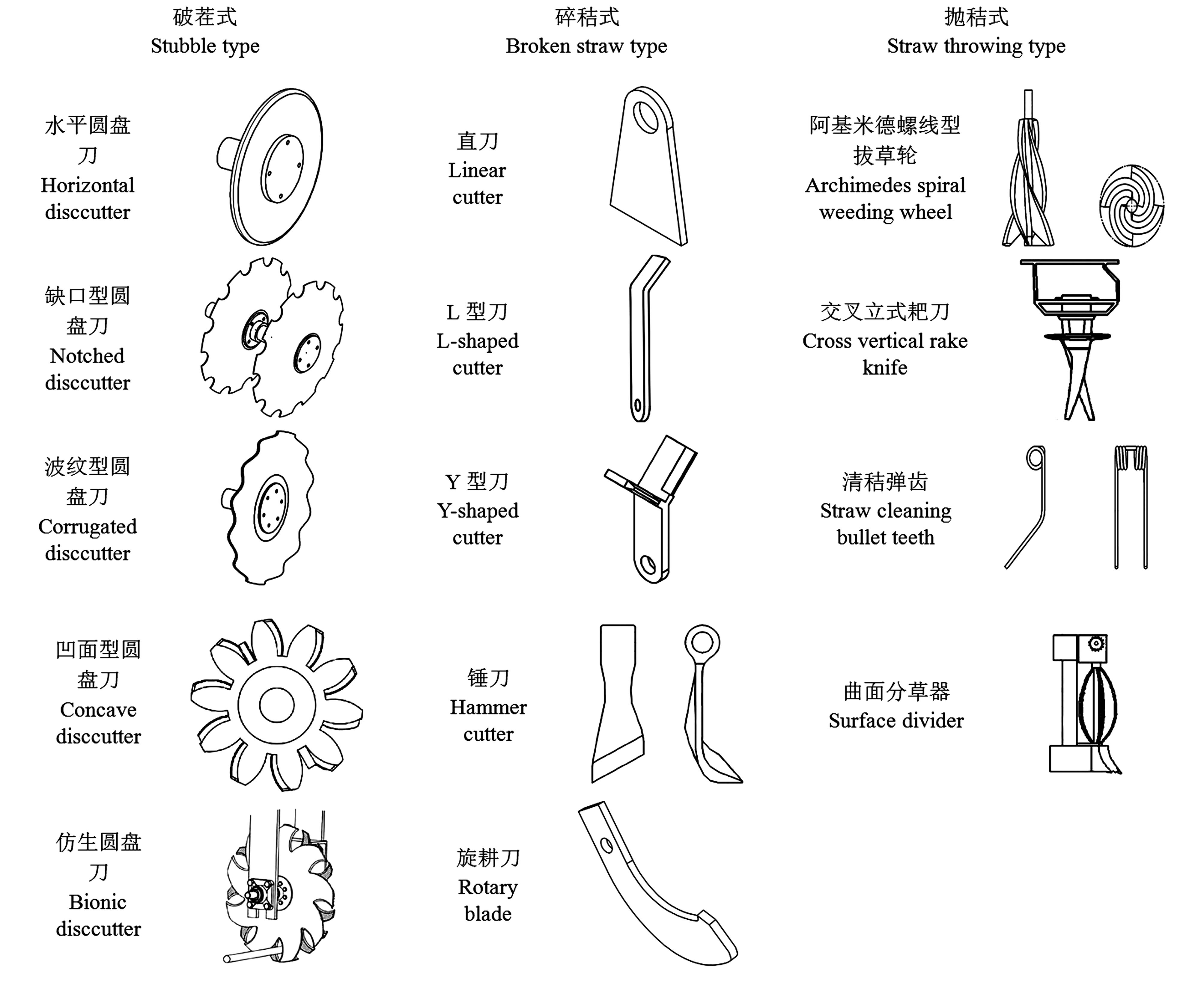 破茬式
Stubble type

水平圆盘刀
Horizontal disccutter

缺口型圆盘刀
Notched disccutter

波纹型圆盘刀
Corrugated disccutter

凹面型圆盘刀
Concave disccutter

仿生圆盘刀
Bionic disccutter

碎秸式
Broken straw type

直刀
Linear cutter

L 型刀
L-shaped cutter

Y 型刀
Y-shaped cutter

锤刀
Hammer cutter

旋耕刀
Rotary blade

抛秸式
Straw throwing type

阿基米德螺线型拔草轮
Archimedes spiral weeding wheel

交叉立式耙刀
Cross vertical rake knife

清秸弹齿
Straw cleaning bullet teeth

曲面分草器
Surface divider