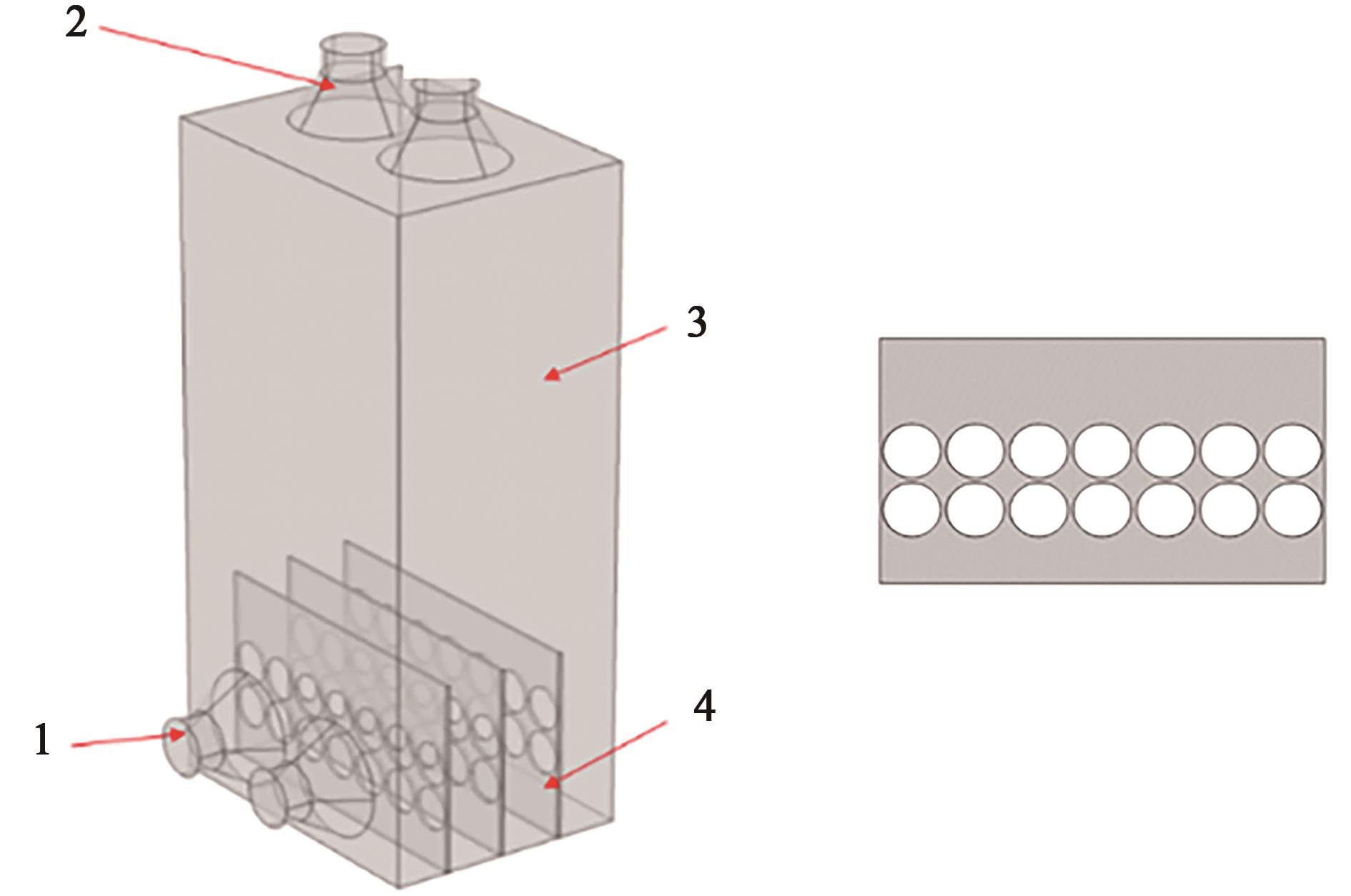 2
3
1
4