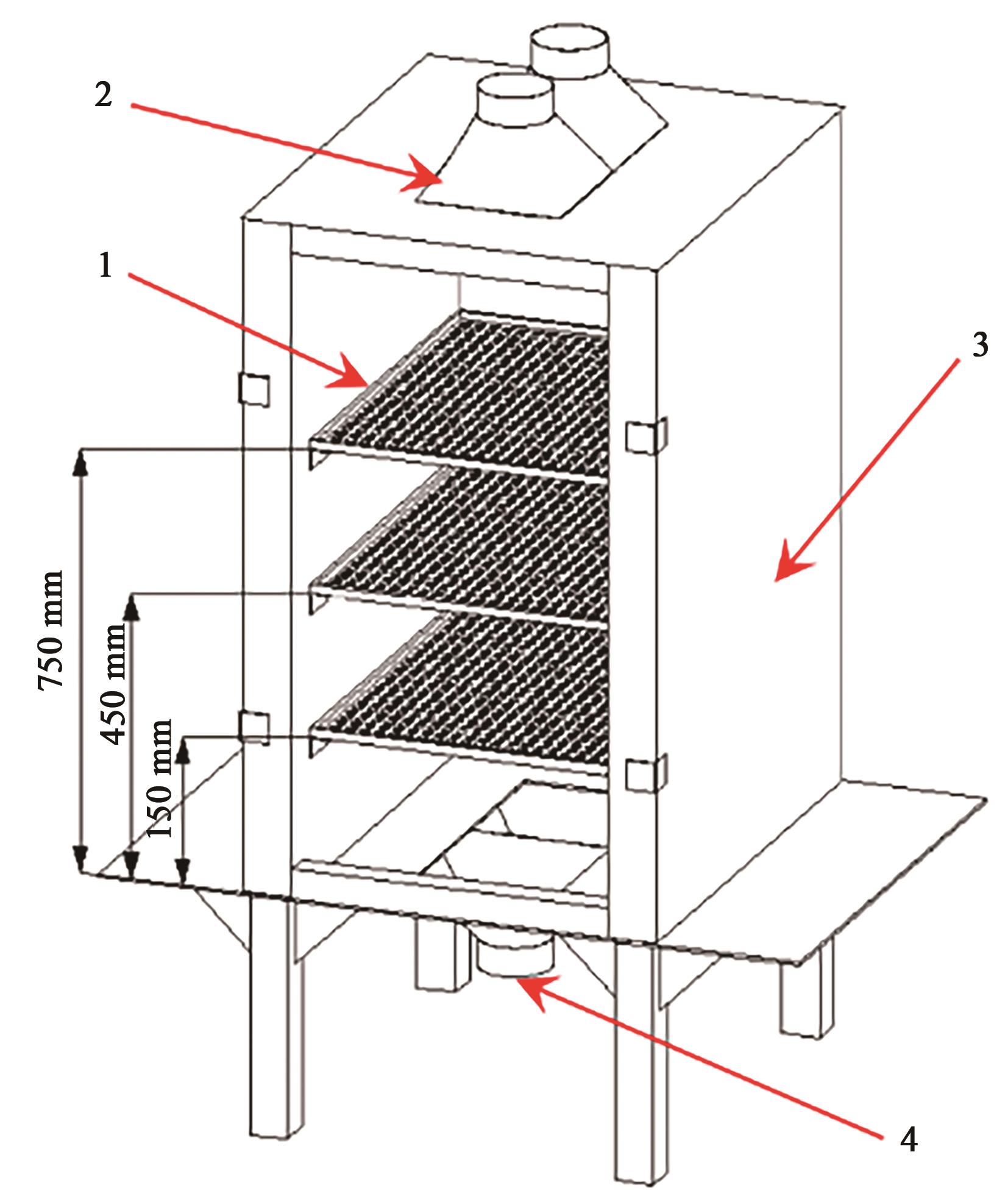 2

1

3

750 mm

450 mm

150 mm

4