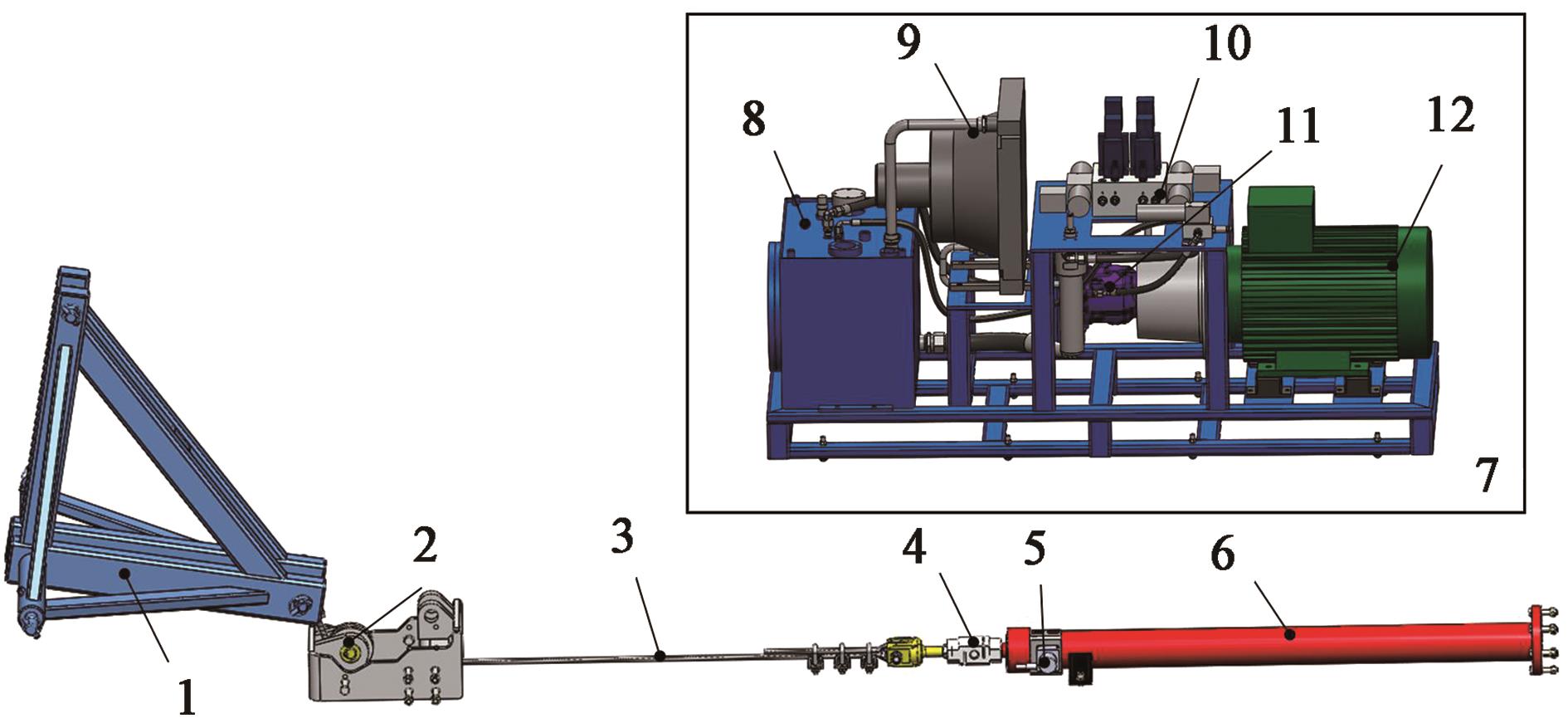 9
10
8
11
12
7
2
3
4
5
6
1